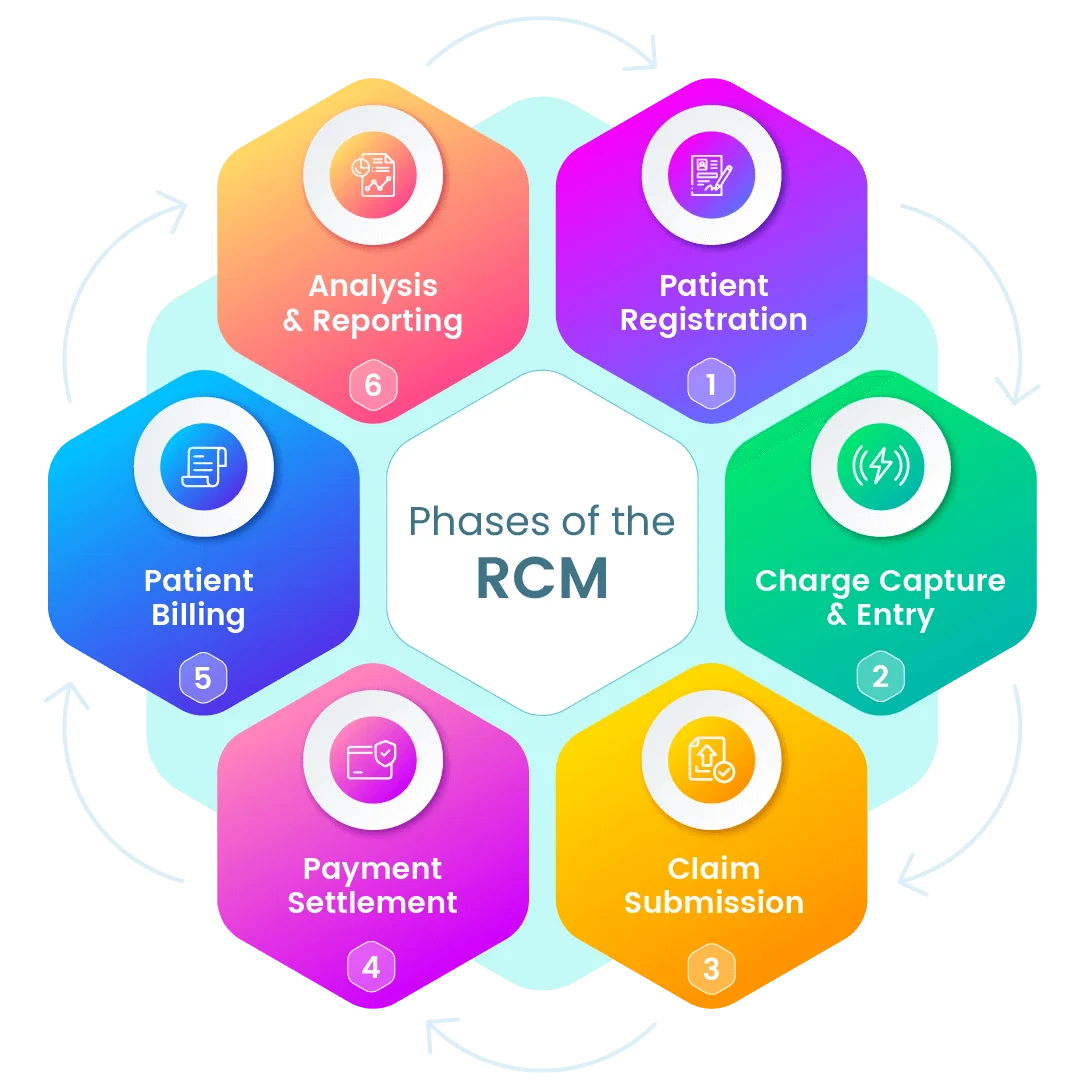 Phases of the RCM

Patient Registration
1

Charge Capture & Entry
2

Claim Submission
3

Payment Settlement
4

Patient Billing
5

Analysis & Reporting
6